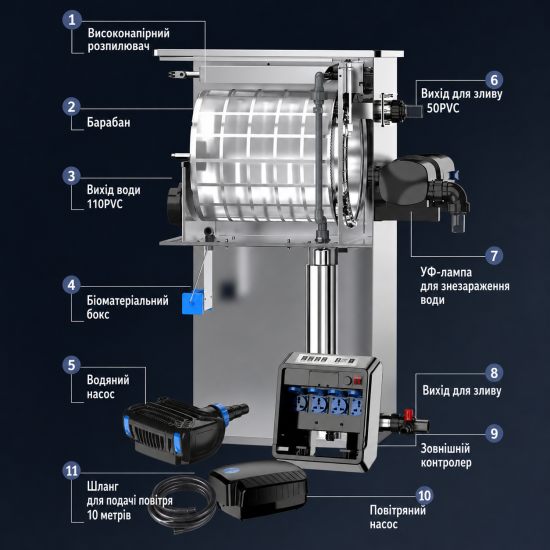 1
Високонапірний розпилювач

2
Барабан

3
Вихід води 110PVC

4
Біоматеріальний бокс

5
Водяний насос

11
Шланг для подачі повітря 10 метрів

6
Вихід для зливу 50PVC

7
УФ-лампа для знезараження води

8
Вихід для зливу

9
Зовнішній контролер

10
Повітряний насос