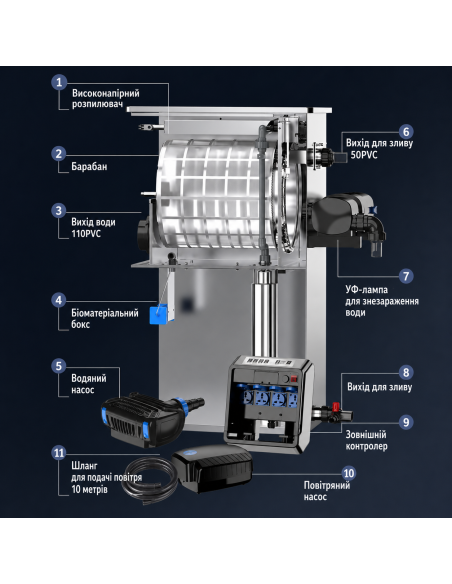 1
Високонапірний розпилювач

2
Барабан

3
Вихід води 110PVC

4
Біоматеріальний бокс

5
Водяний насос

11
Шланг для подачі повітря 10 метрів

6
Вихід для зливу 50PVC

7
УФ-лампа для знезараження води

8
Вихід для зливу

9
Зовнішній контролер

10
Повітряний насос